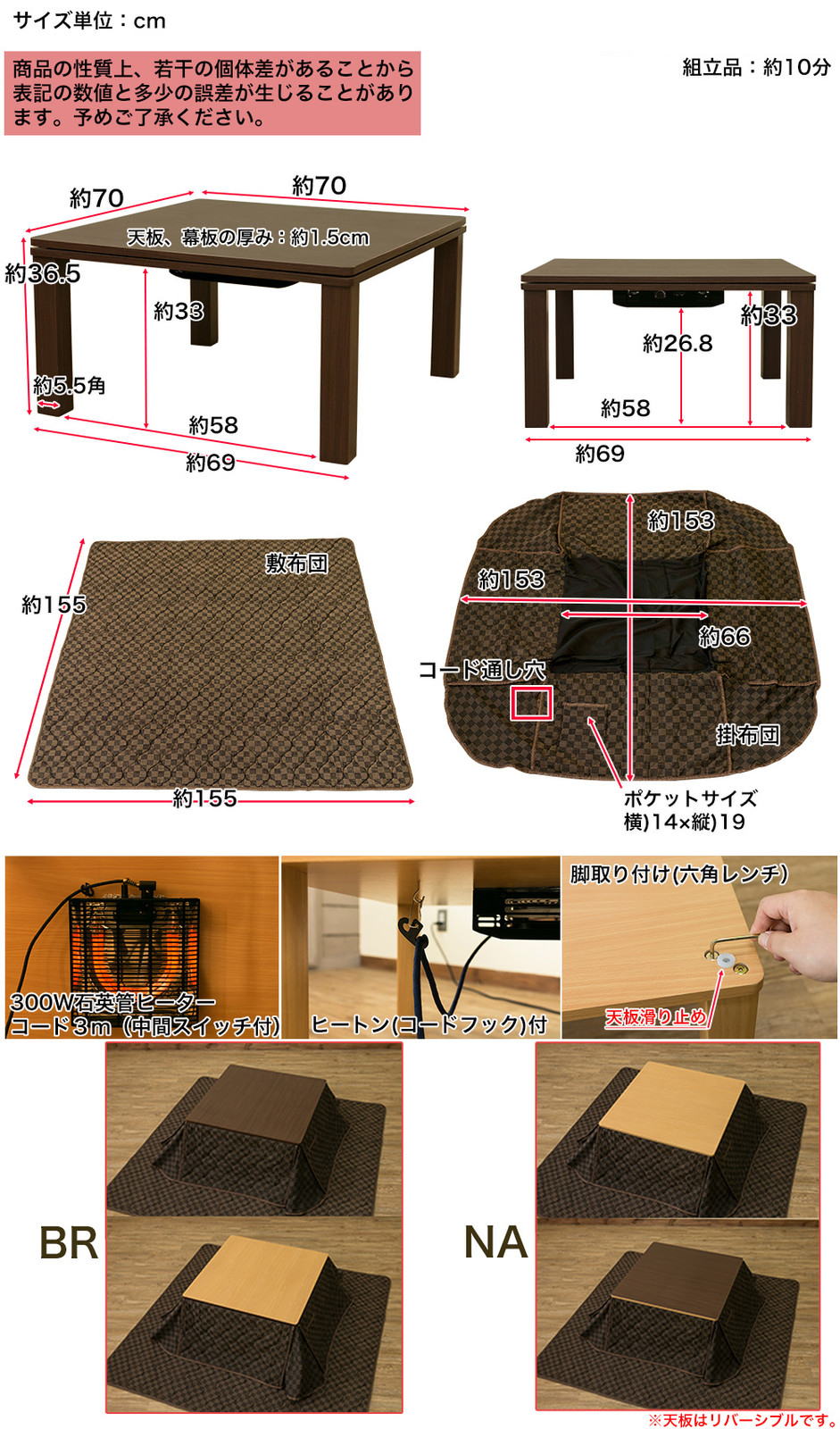 サイズ単位：cm

商品の性質上、若干の個体差があることから表記の数値と多少の誤差が生じることがあります。予めご了承ください。

組立品：約10分

約70
約70
天板、幕板の厚み：約1.5cm
約36.5
約33
約5.5角
約58
約69

約33
約26.8
約58
約69

敷布団
約155
約155

約153
約153
約66
コード通し穴
掛布団
ポケットサイズ
横)14×縦)19

300W石英管ヒーター
コード3m（中間スイッチ付）

ヒートン(コードフック)付

脚取り付け(六角レンチ)
天板滑り止め

BR

NA

※天板はリバーシブルです。